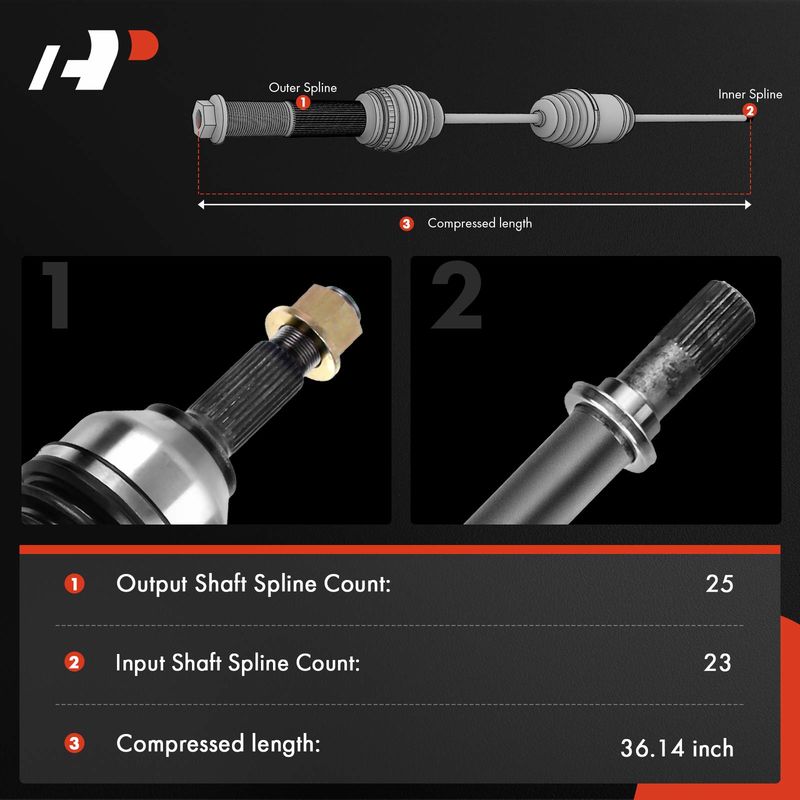 Outer Spline 1

Inner Spline 2

3 Compressed length

1

2

| | | |
|---|---|---|
| 1 | Output Shaft Spline Count: | 25 |
| 2 | Input Shaft Spline Count: | 23 |
| 3 | Compressed length: | 36.14 inch |